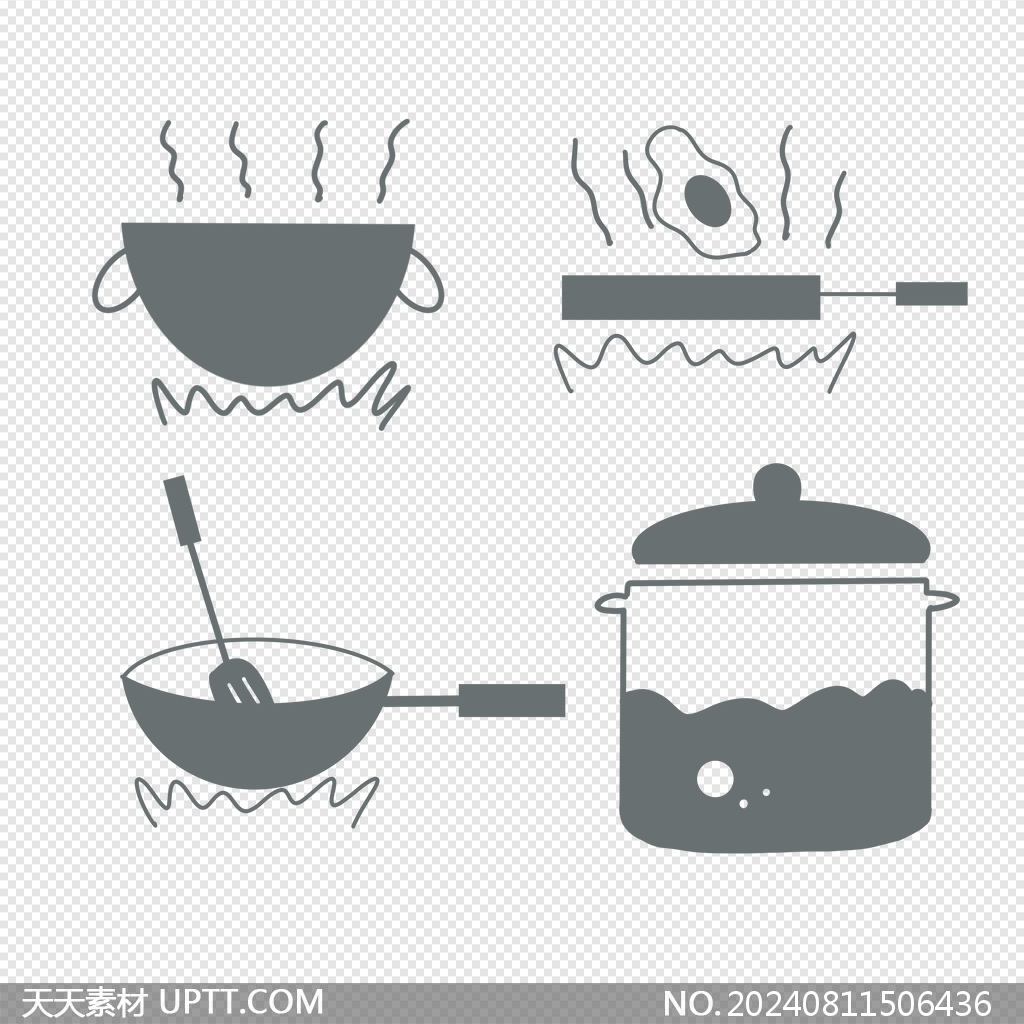 天天素材 UPTT.COM NO.20240811506436